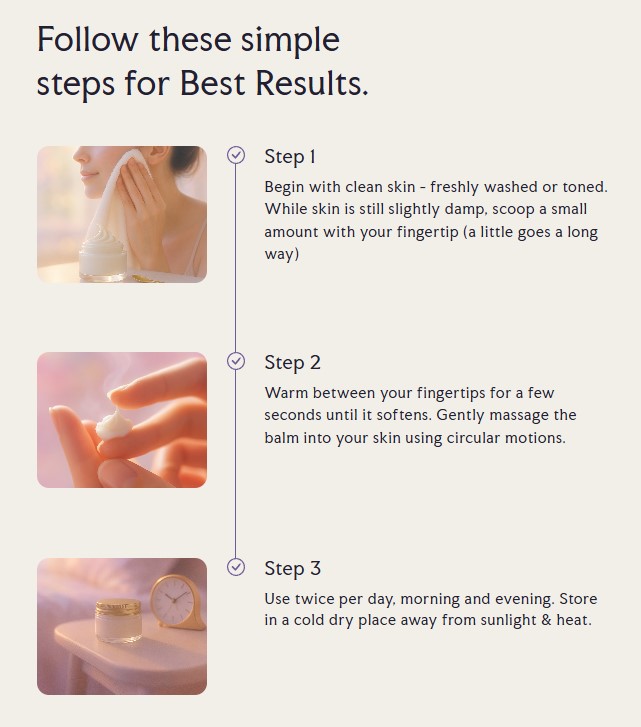 Follow these simple steps for Best Results.

Step 1

Begin with clean skin - freshly washed or toned. While skin is still slightly damp, scoop a small amount with your fingertip (a little goes a long way)

Step 2

Warm between your fingertips for a few seconds until it softens. Gently massage the balm into your skin using circular motions.

Step 3

Use twice per day, morning and evening. Store in a cold dry place away from sunlight & heat.