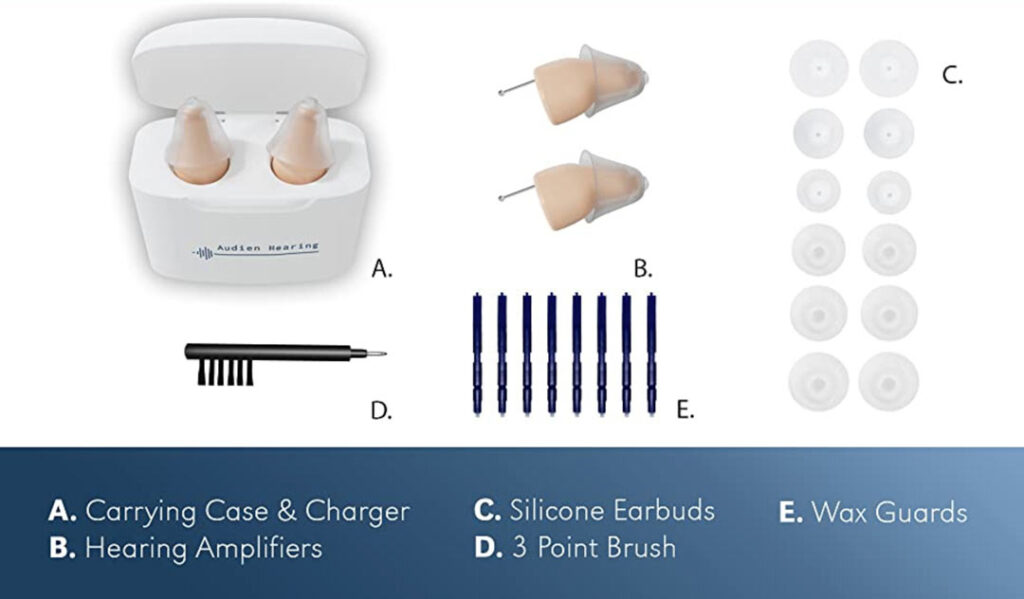 Audien Hearing

A.

B.

C.

D.

E.

A. Carrying Case & Charger
B. Hearing Amplifiers

C. Silicone Earbuds
D. 3 Point Brush

E. Wax Guards